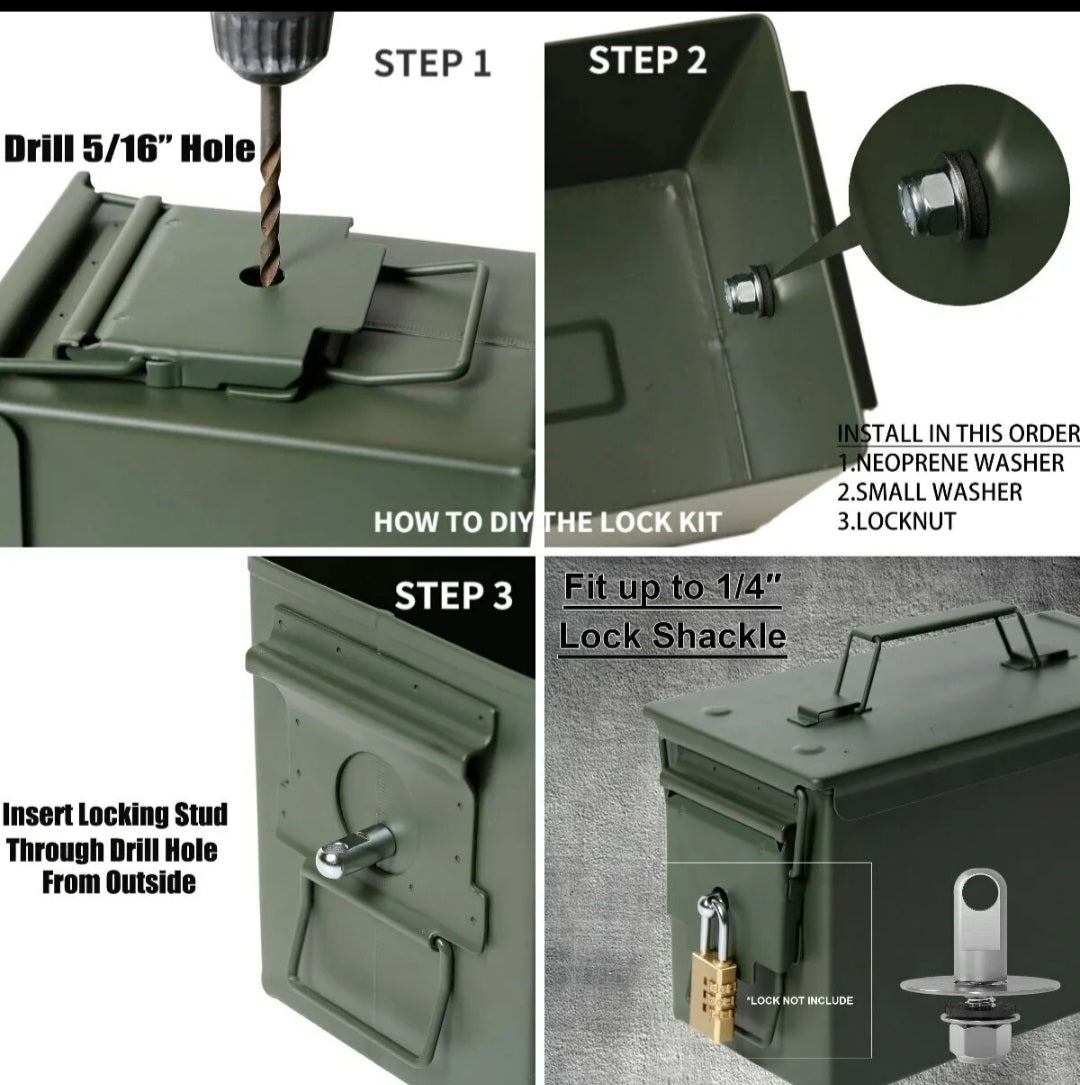 STEP 1

Drill 5/16" Hole

STEP 2

INSTALL IN THIS ORDER
1.NEOPRENE WASHER
2.SMALL WASHER
3.LOCKNUT

HOW TO DIY THE LOCK KIT

STEP 3

Insert Locking Stud Through Drill Hole From Outside

Fit up to 1/4" Lock Shackle

*LOCK NOT INCLUDE